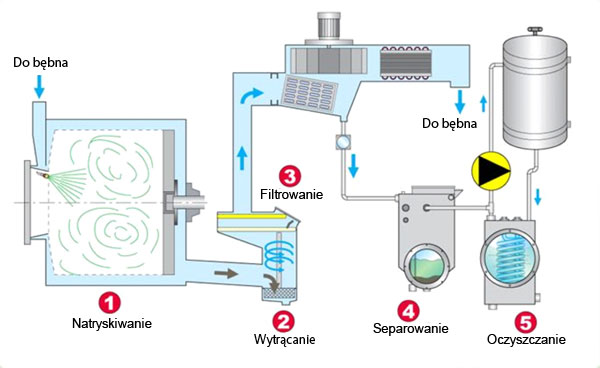 Do bębna

Do bębna

3
Filtrowanie

1
Natryskiwanie

2
Wytrącanie

4
Separowanie

5
Oczyszczanie